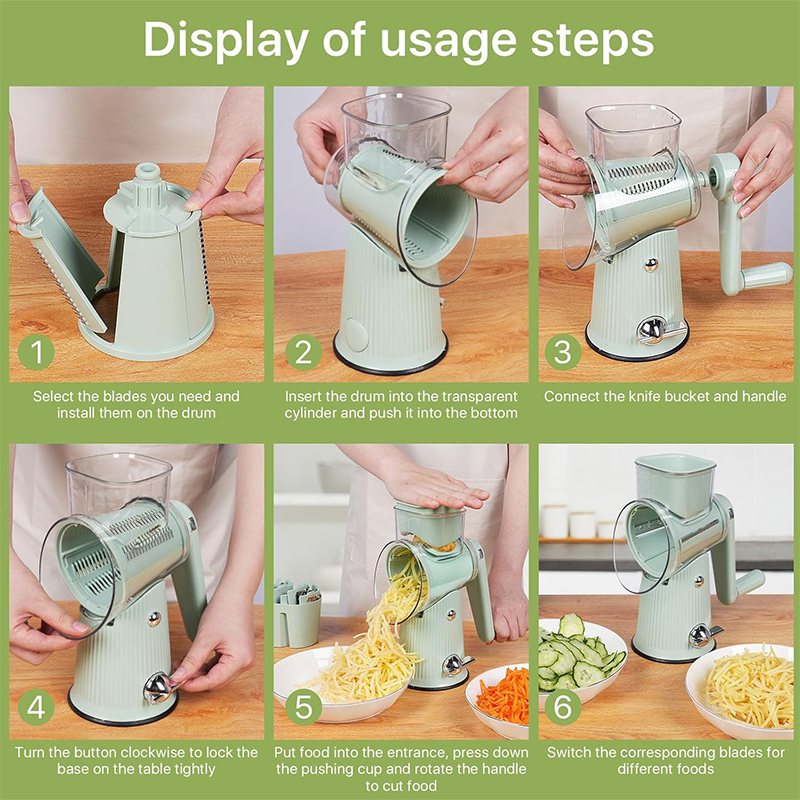 Display of usage steps

1

Select the blades you need and install them on the drum

2

Insert the drum into the transparent cylinder and push it into the bottom

3

Connect the knife bucket and handle

4

Turn the button clockwise to lock the base on the table tightly

5

Put food into the entrance, press down the pushing cup and rotate the handle to cut food

6

Switch the corresponding blades for different foods